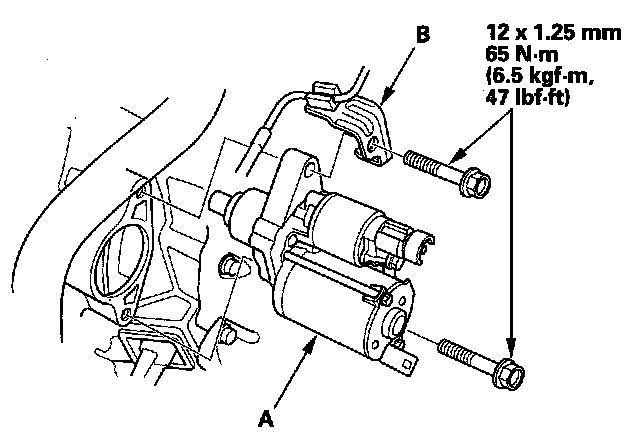 B

12 x 1.25 mm
65 N·m
(6.5 kgf·m,
47 lbf·ft)

A