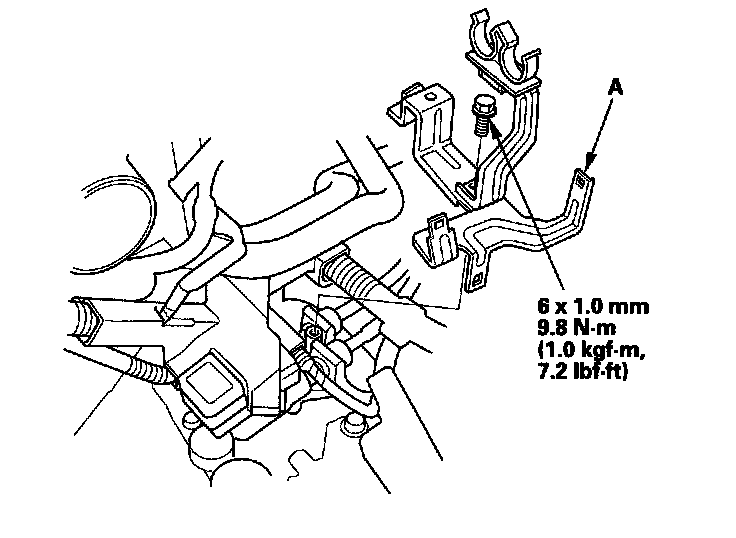 A

6 x 1.0 mm
9.8 N·m
(1.0 kgf·m,
7.2 lbf·ft)