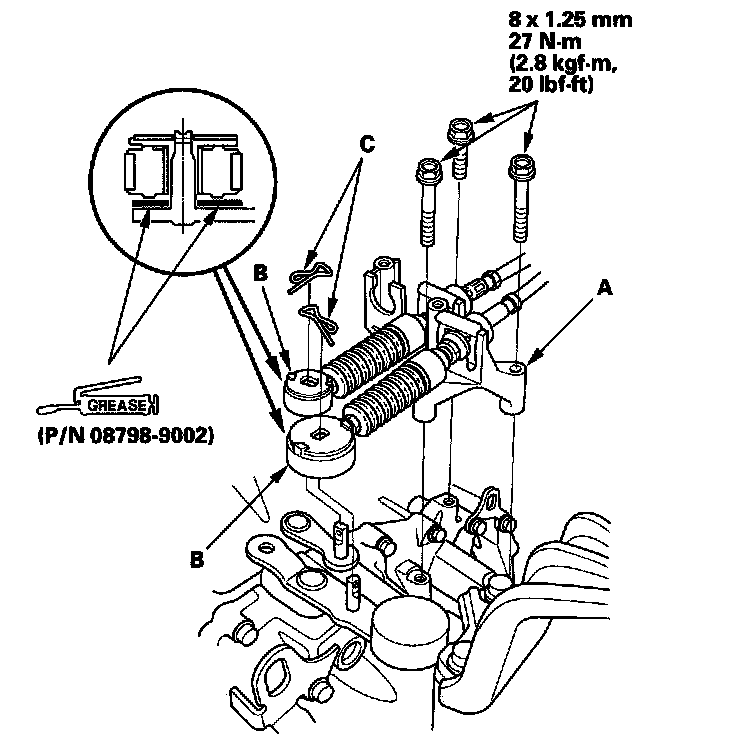 8 x 1.25 mm
27 N·m
(2.8 kgf·m,
20 lbf·ft)

C

B

A

GREASE

(P/N 08798-9002)

B