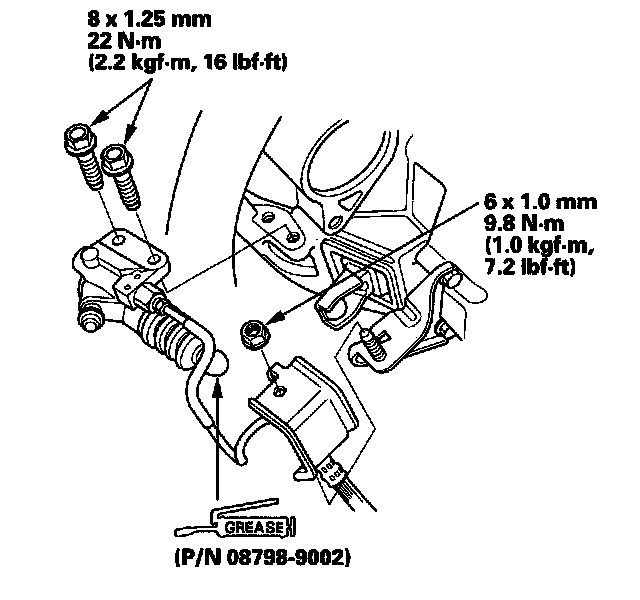 8 x 1.25 mm
22 N·m
(2.2 kgf·m, 16 lbf·ft)

6 x 1.0 mm
9.8 N·m
(1.0 kgf·m,
7.2 lbf·ft)

GREASE

(P/N 08798-9002)