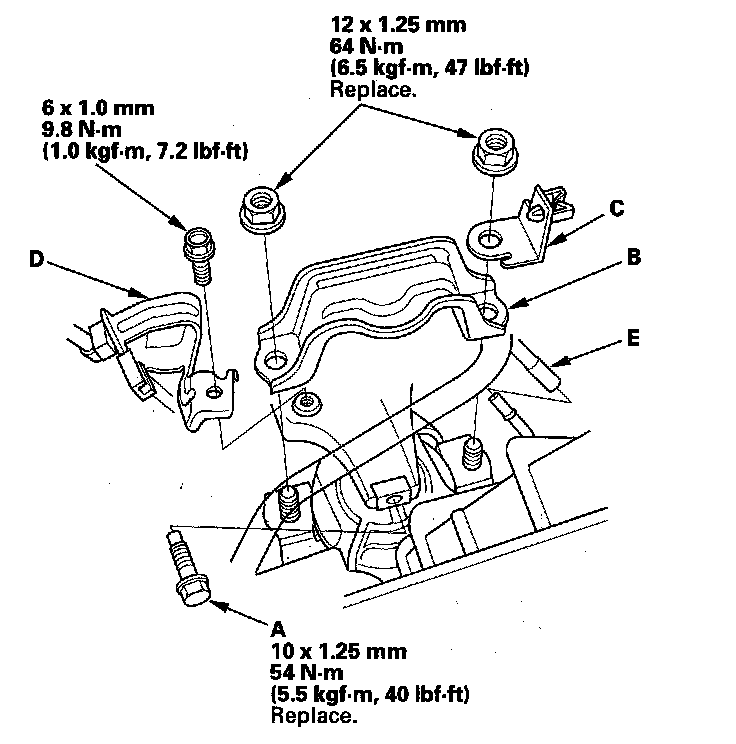 12 x 1.25 mm
64 N·m
(6.5 kgf·m, 47 lbf·ft)
Replace.

6 x 1.0 mm
9.8 N·m
(1.0 kgf·m, 7.2 lbf·ft)

C

D

B

E

A
10 x 1.25 mm
54 N·m
(5.5 kgf·m, 40 lbf·ft)
Replace.