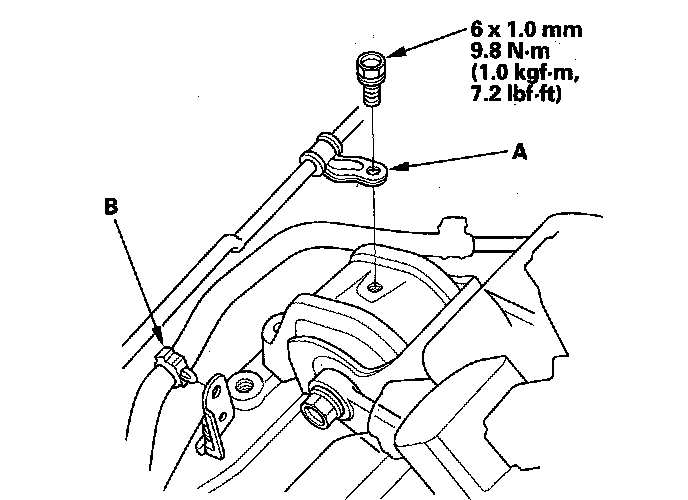 6 x 1.0 mm
9.8 N·m
(1.0 kgf·m,
7.2 lbf·ft)

A

B