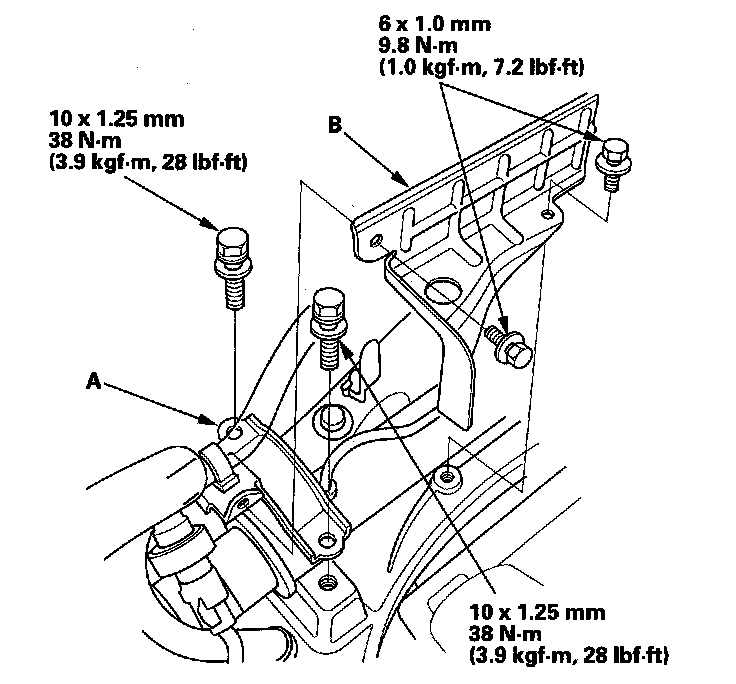 6 x 1.0 mm
9.8 N·m
(1.0 kgf·m, 7.2 lbf·ft)

10 x 1.25 mm
38 N·m
(3.9 kgf·m, 28 lbf·ft)

B

A

10 x 1.25 mm
38 N·m
(3.9 kgf·m, 28 lbf·ft)