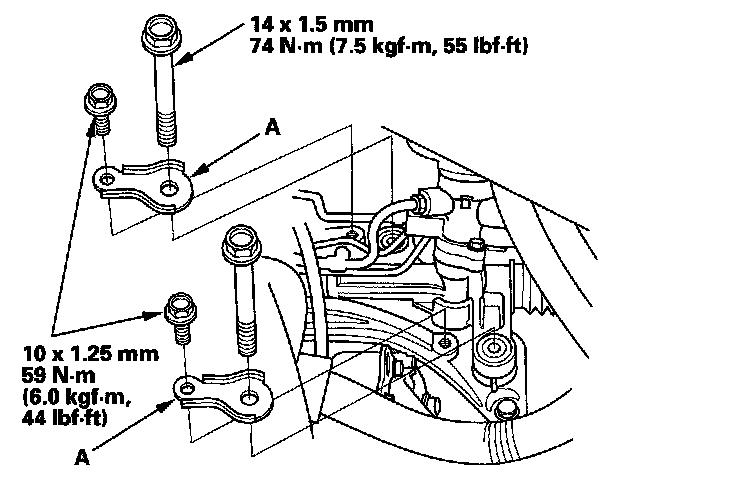 14 x 1.5 mm
74 N·m (7.5 kgf·m, 55 lbf·ft)

A

10 x 1.25 mm
59 N·m
(6.0 kgf·m,
44 lbf·ft)

A