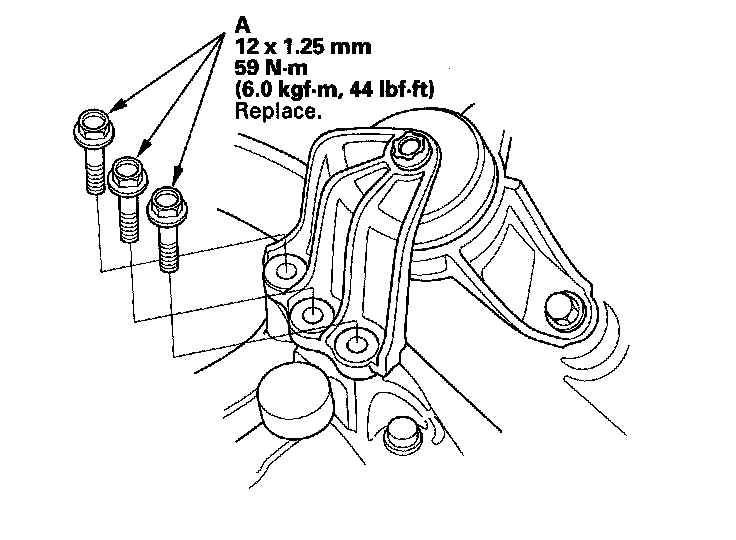 A
12 x 1.25 mm
59 N·m
(6.0 kgf·m, 44 lbf·ft)
Replace.