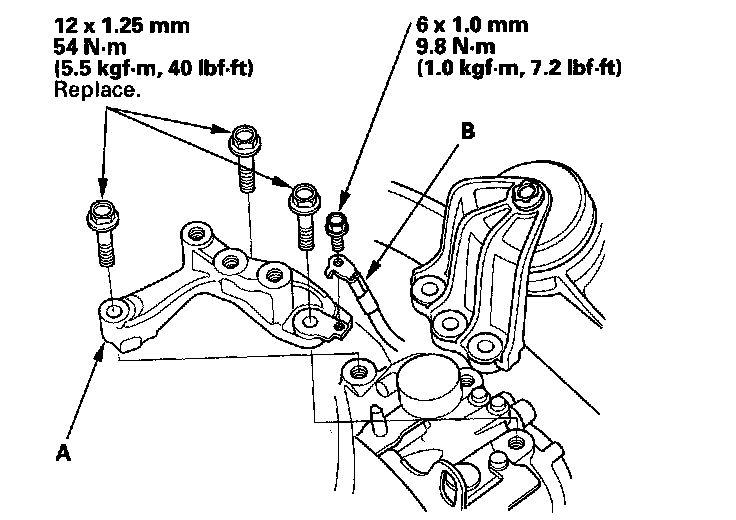 12 x 1.25 mm
54 N·m
(5.5 kgf·m, 40 lbf·ft)
Replace.

6 x 1.0 mm
9.8 N·m
(1.0 kgf·m, 7.2 lbf·ft)

B

A