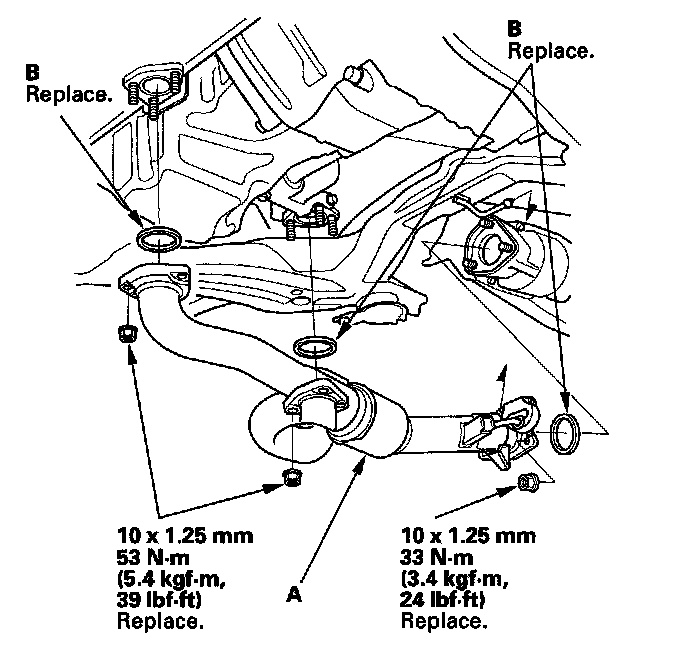 B
Replace.

B
Replace.

10 x 1.25 mm
53 N·m
(5.4 kgf·m,
39 lbf·ft)
Replace.

A

10 x 1.25 mm
33 N·m
(3.4 kgf·m,
24 lbf·ft)
Replace.