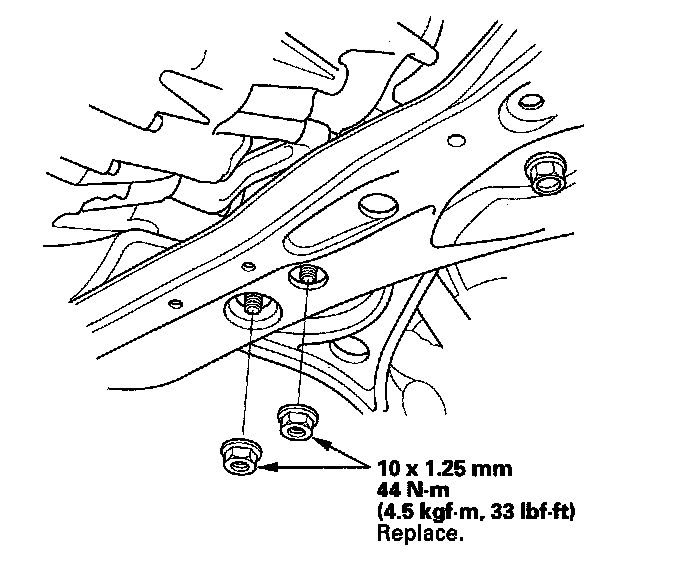 10 x 1.25 mm
44 N·m
(4.5 kgf·m, 33 lbf·ft)
Replace.