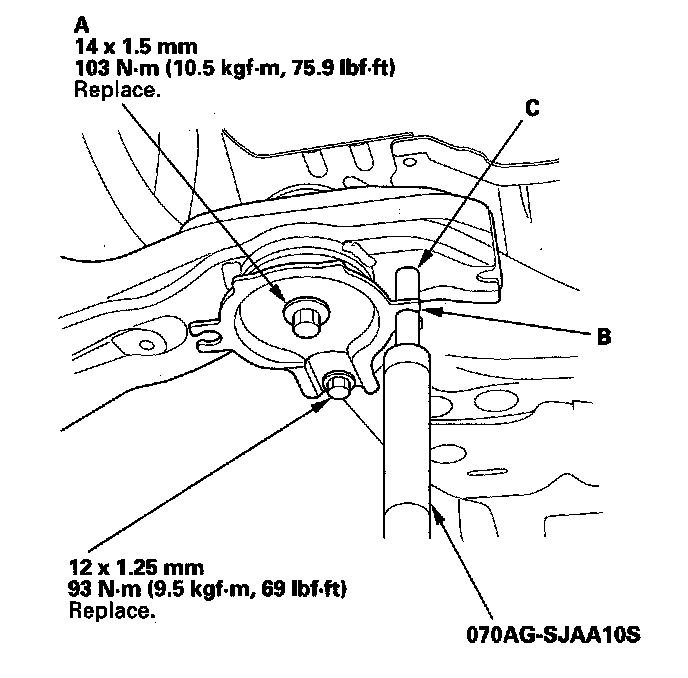 A
14 x 1.5 mm
103 N·m (10.5 kgf·m, 75.9 lbf·ft)
Replace.

C

B

12 x 1.25 mm
93 N·m (9.5 kgf·m, 69 lbf·ft)
Replace.

070AG-SJAA10S