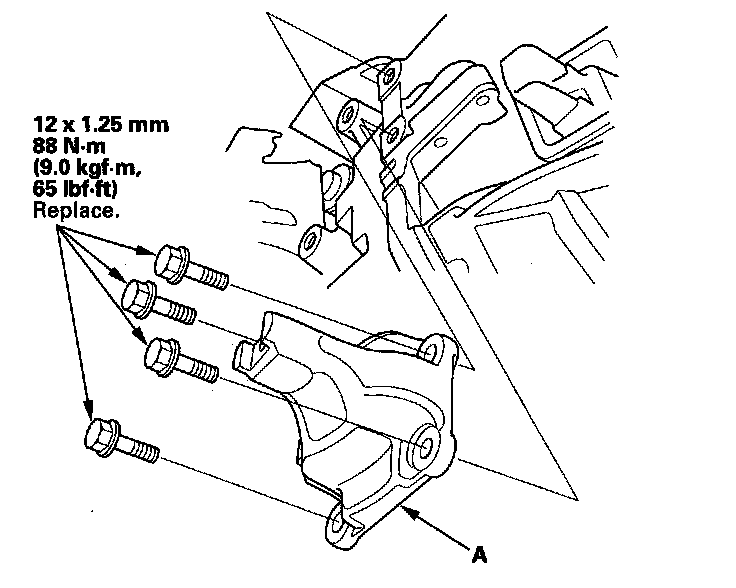 12 x 1.25 mm
88 N·m
(9.0 kgf·m,
65 lbf·ft)
Replace.

A