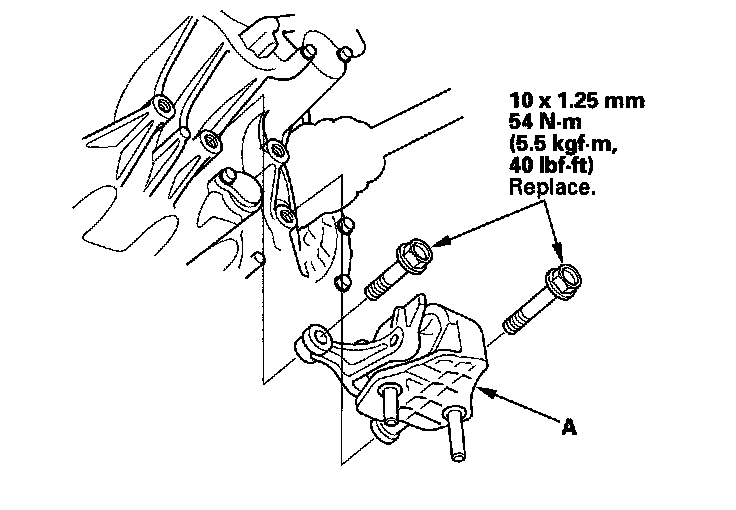 10 x 1.25 mm
54 N·m
(5.5 kgf·m,
40 lbf·ft)
Replace.

A