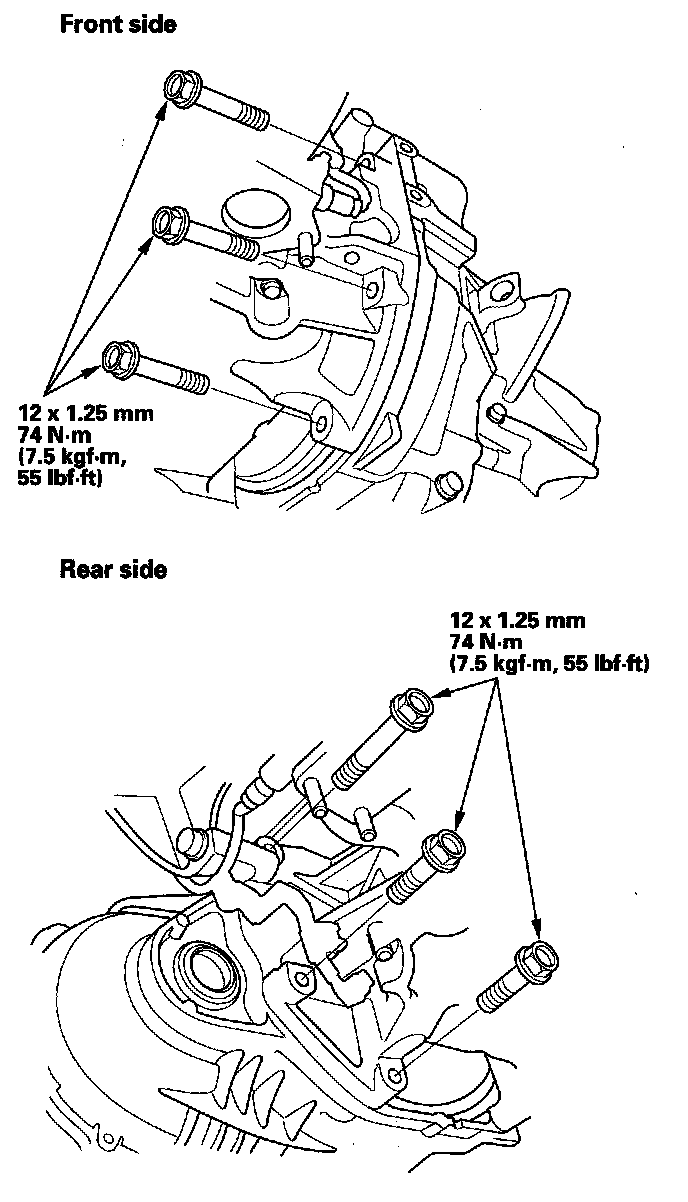 Front side

12 x 1.25 mm
74 N·m
(7.5 kgf·m,
55 lbf·ft)

Rear side

12 x 1.25 mm
74 N·m
(7.5 kgf·m, 55 lbf·ft)