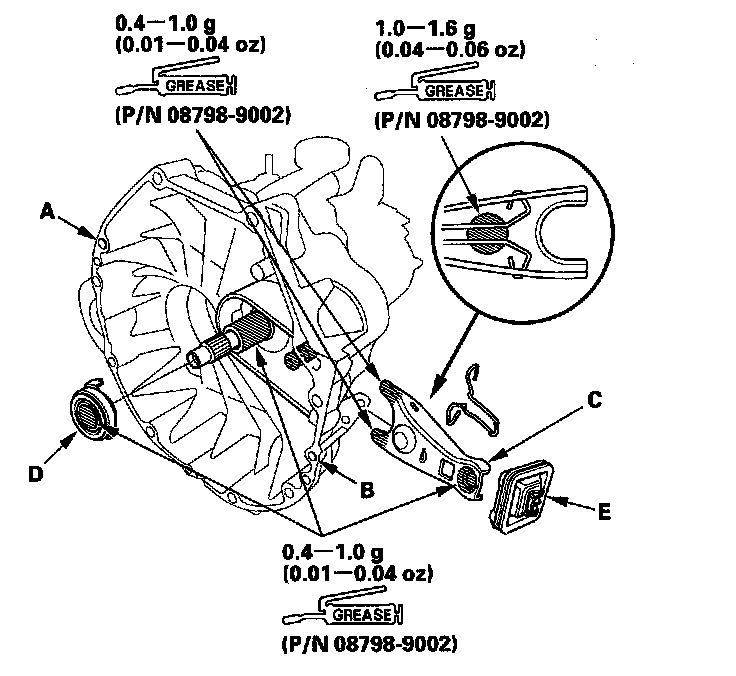 0.4—1.0 g
(0.01—0.04 oz)
GREASE
(P/N 08798-9002)

1.0—1.6 g
(0.04—0.06 oz)
GREASE
(P/N 08798-9002)

A

C

D

B

E

0.4—1.0 g
(0.01—0.04 oz)
GREASE
(P/N 08798-9002)