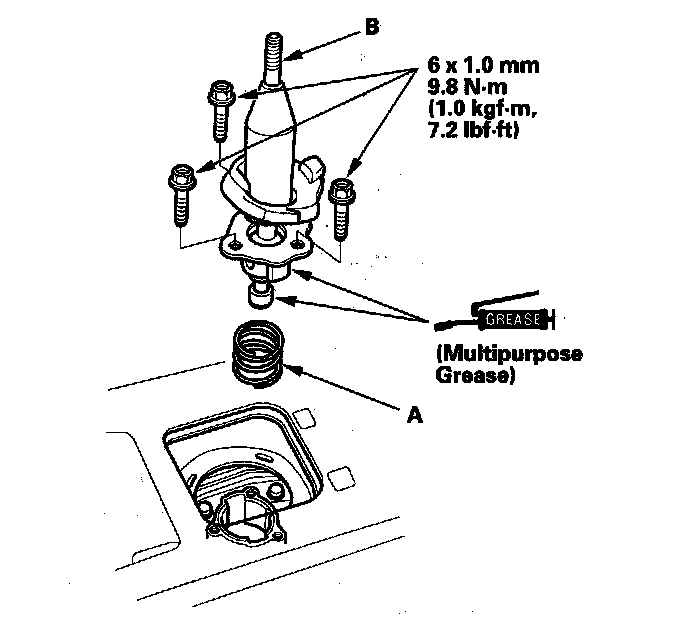 B

6 x 1.0 mm
9.8 N·m
(1.0 kgf·m,
7.2 lbf·ft)

GREASE

(Multipurpose
Grease)

A