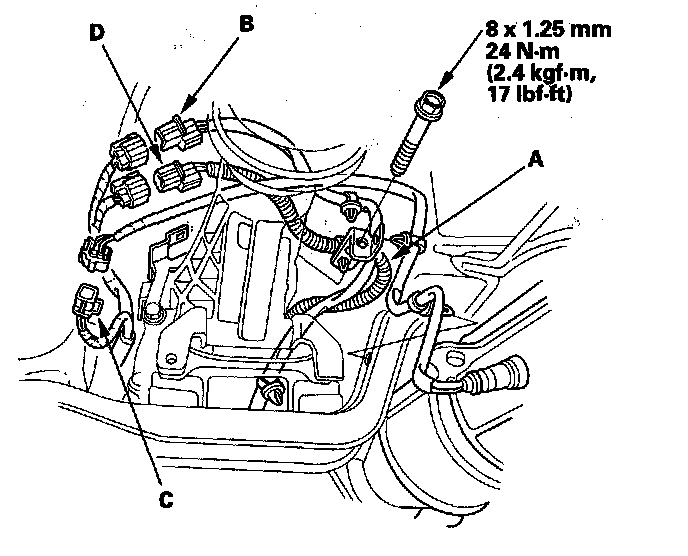 D
B
8 x 1.25 mm
24 N·m
(2.4 kgf·m,
17 lbf·ft)
A
C