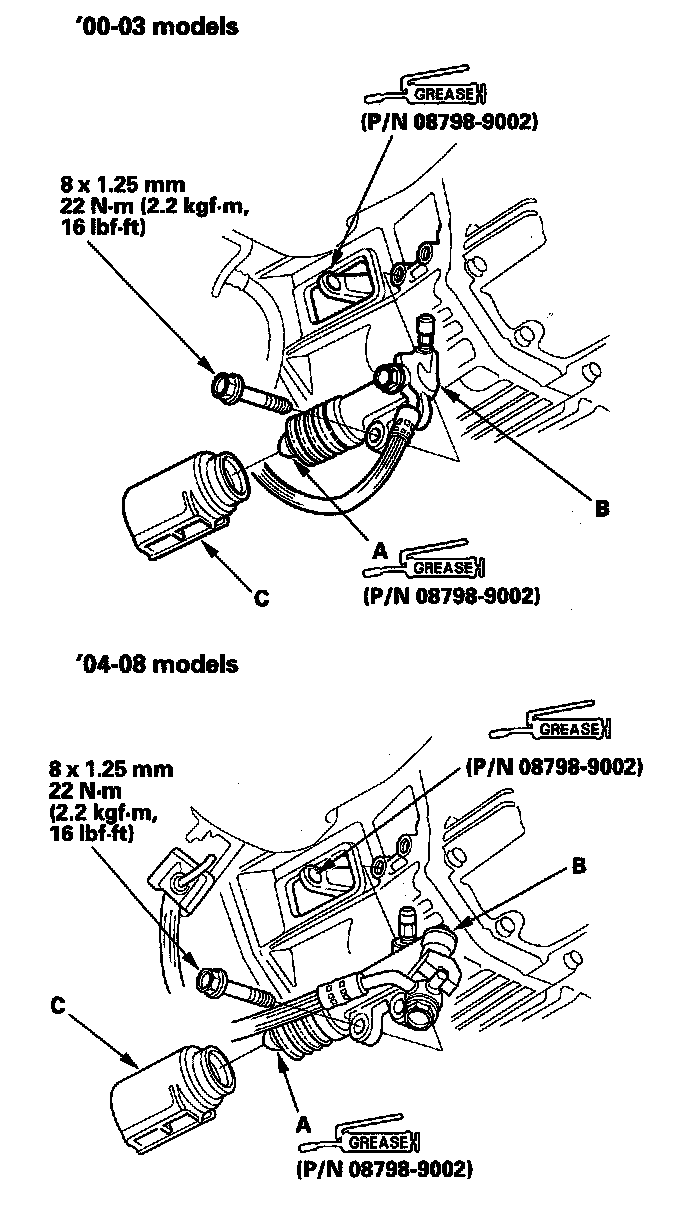 '00-03 models

GREASE
(P/N 08798-9002)

8 x 1.25 mm
22 N·m (2.2 kgf·m, 16 lbf·ft)

B

A

GREASE
(P/N 08798-9002)

C

'04-08 models

GREASE
(P/N 08798-9002)

8 x 1.25 mm
22 N·m
(2.2 kgf·m, 16 lbf·ft)

B

C

A

GREASE
(P/N 08798-9002)