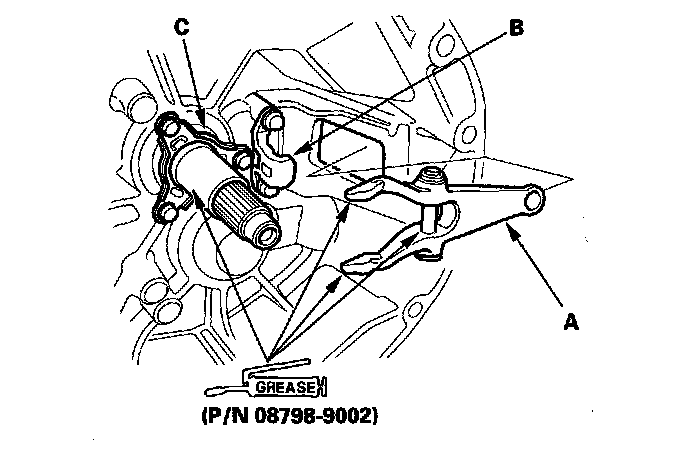 C
B
A
GREASE
(P/N 08798-9002)