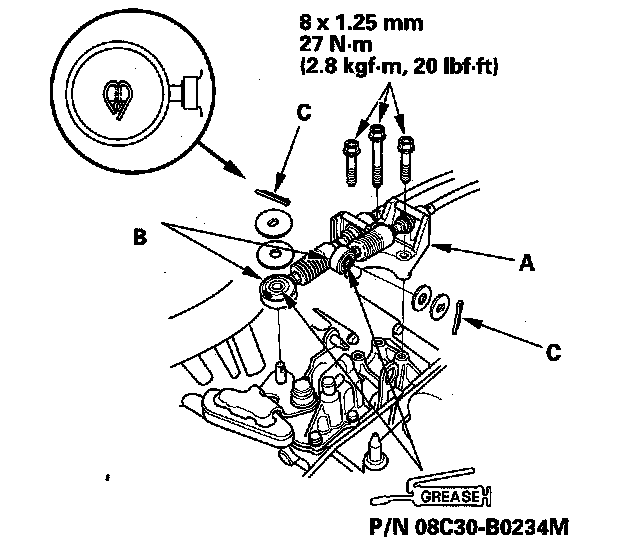 8 x 1.25 mm
27 N·m
(2.8 kgf·m, 20 lbf·ft)

C

B

A

C

GREASE

P/N 08C30-B0234M