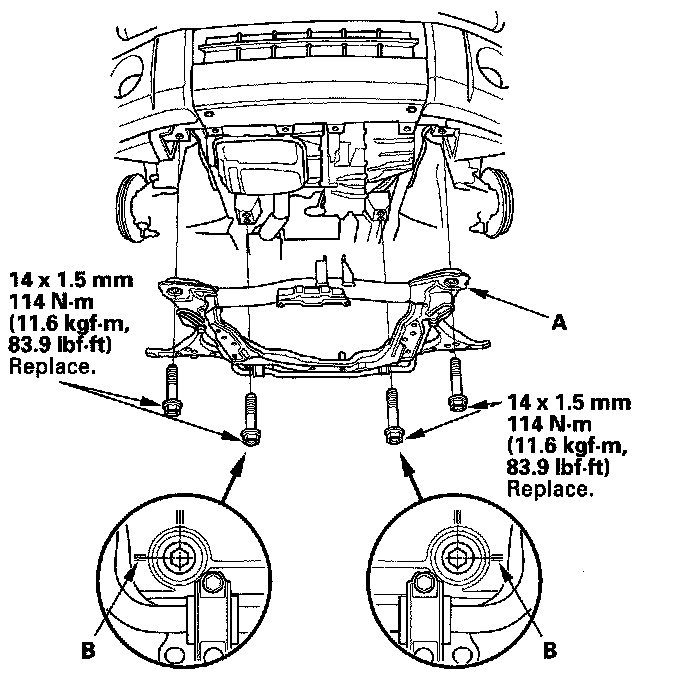 14 x 1.5 mm
114 N·m
(11.6 kgf·m,
83.9 lbf·ft)
Replace.

A

14 x 1.5 mm
114 N·m
(11.6 kgf·m,
83.9 lbf·ft)
Replace.

B

B