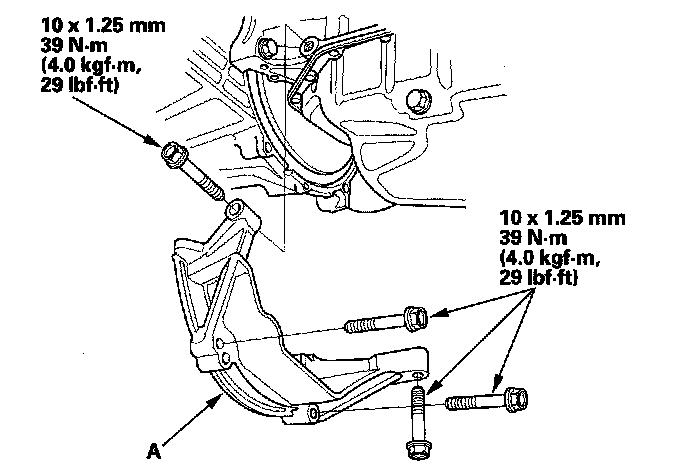 10 x 1.25 mm
39 N·m
(4.0 kgf·m,
29 lbf·ft)

10 x 1.25 mm
39 N·m
(4.0 kgf·m,
29 lbf·ft)

A