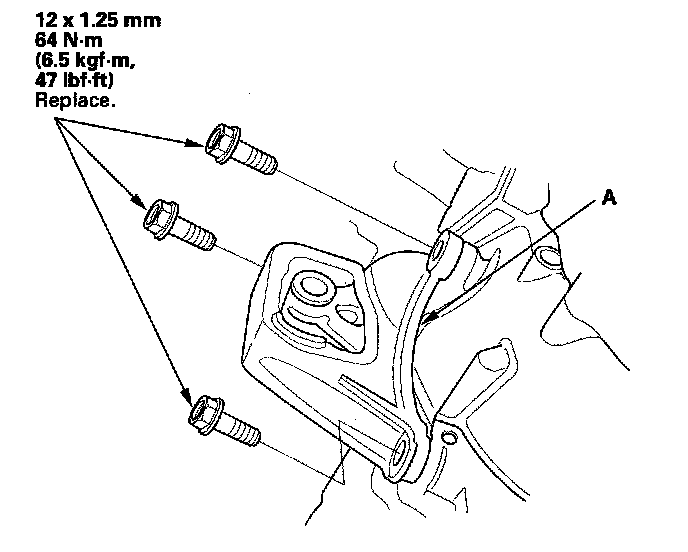 12 x 1.25 mm
64 N·m
(6.5 kgf·m,
47 lbf·ft)
Replace.

A