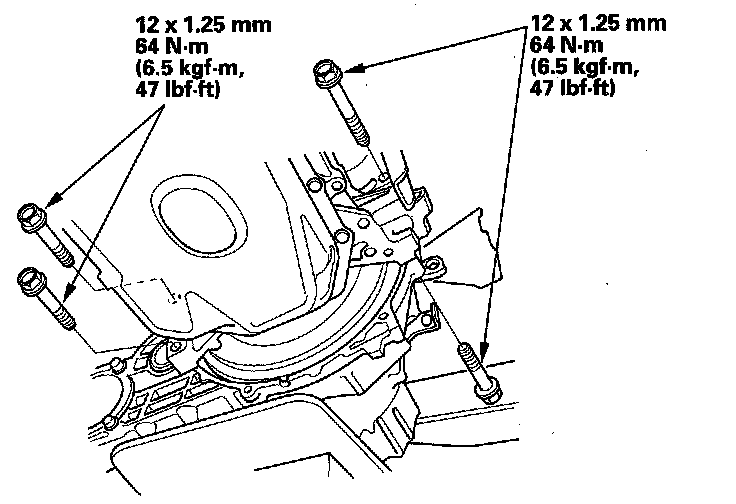 12 x 1.25 mm
64 N·m
(6.5 kgf·m,
47 lbf·ft)

12 x 1.25 mm
64 N·m
(6.5 kgf·m,
47 lbf·ft)