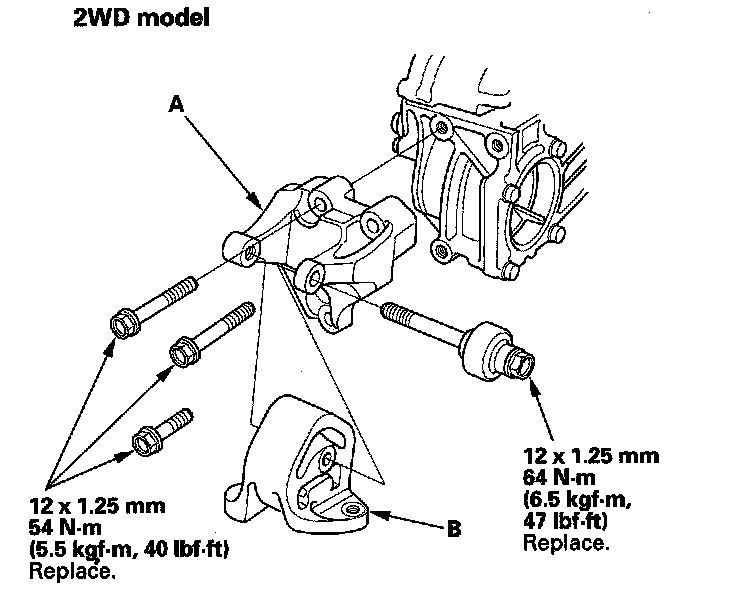 2WD model

A

12 x 1.25 mm
54 N·m
(5.5 kgf·m, 40 lbf·ft)
Replace.

B

12 x 1.25 mm
64 N·m
(6.5 kgf·m,
47 lbf·ft)
Replace.