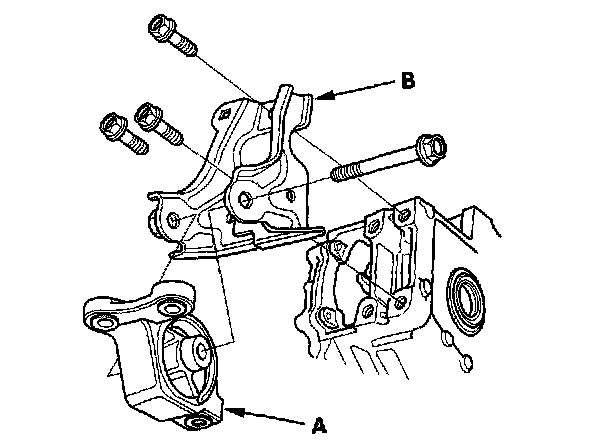 B

A