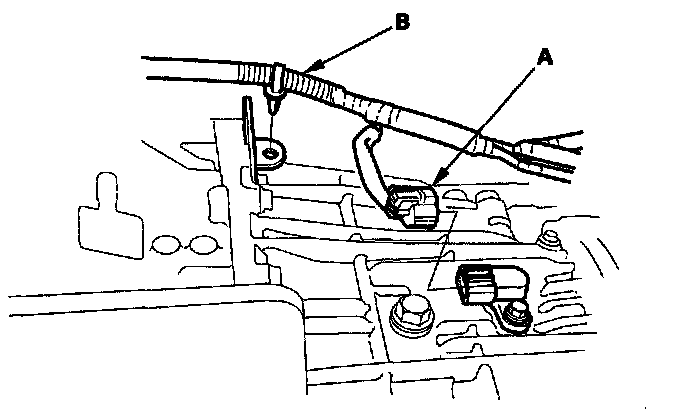 B
A