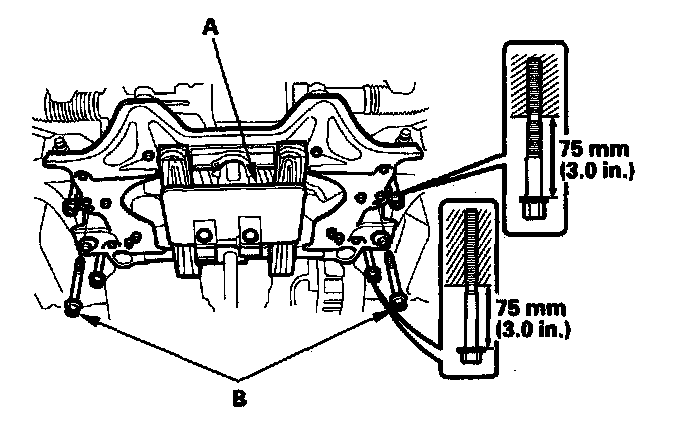 A

75 mm
(3.0 in.)

75 mm
(3.0 in.)

B