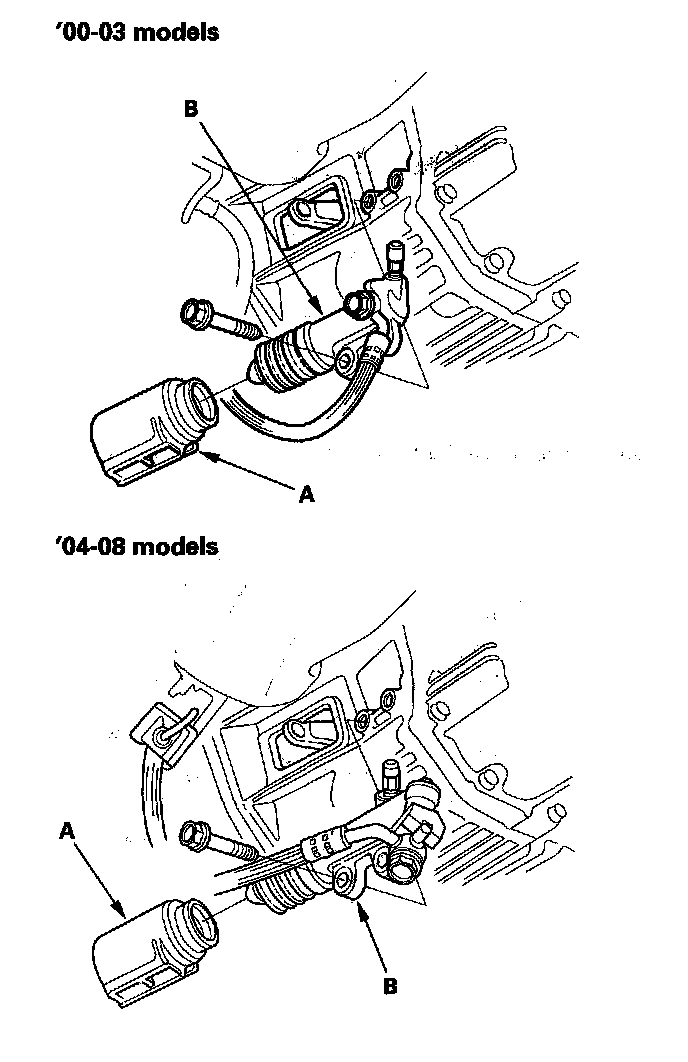 '00-03 models

B

A

'04-08 models

A

B