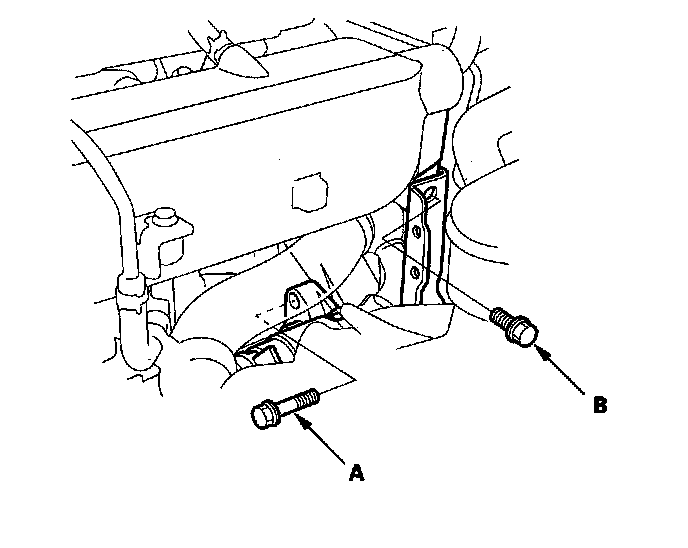 B

A