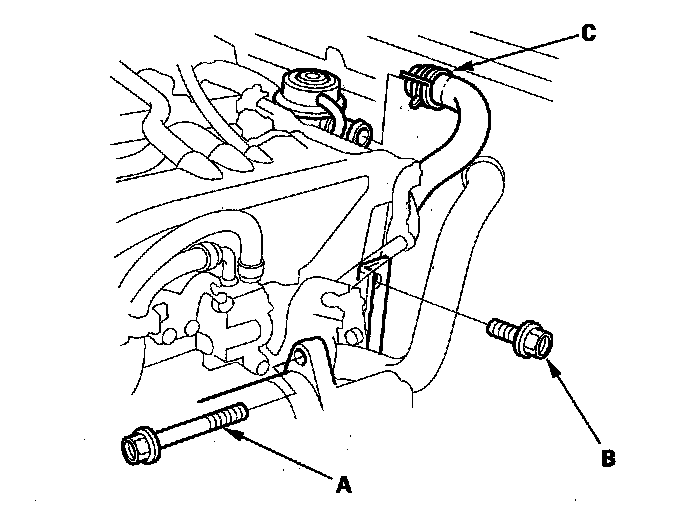 C
B
A