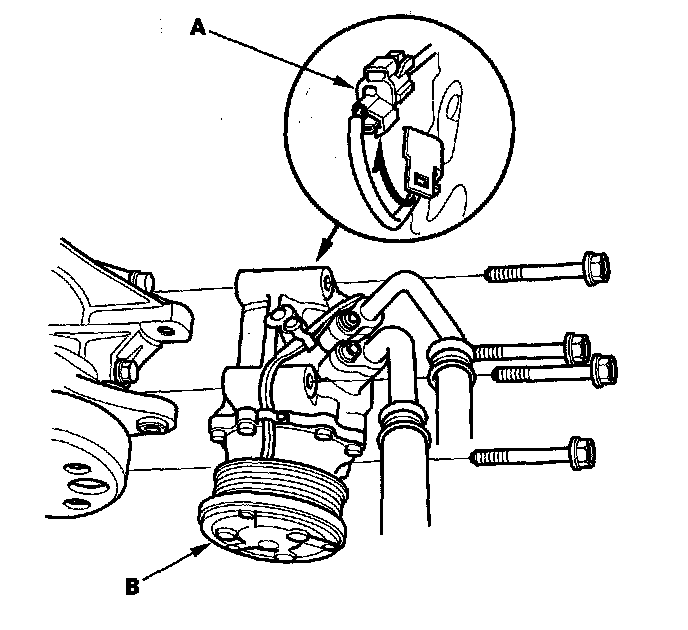 A

B