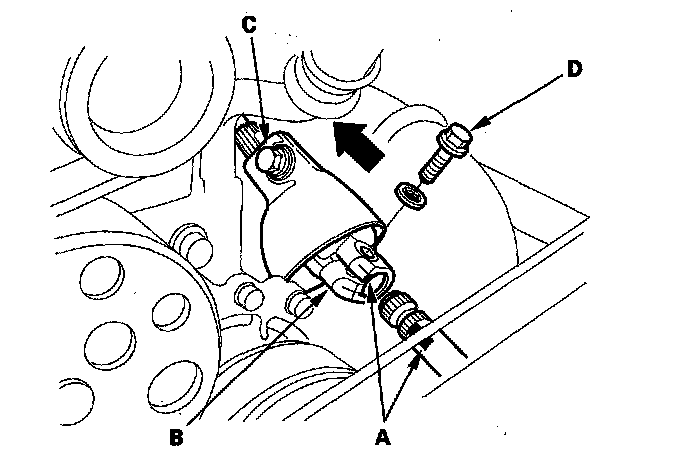 C
D
B
A