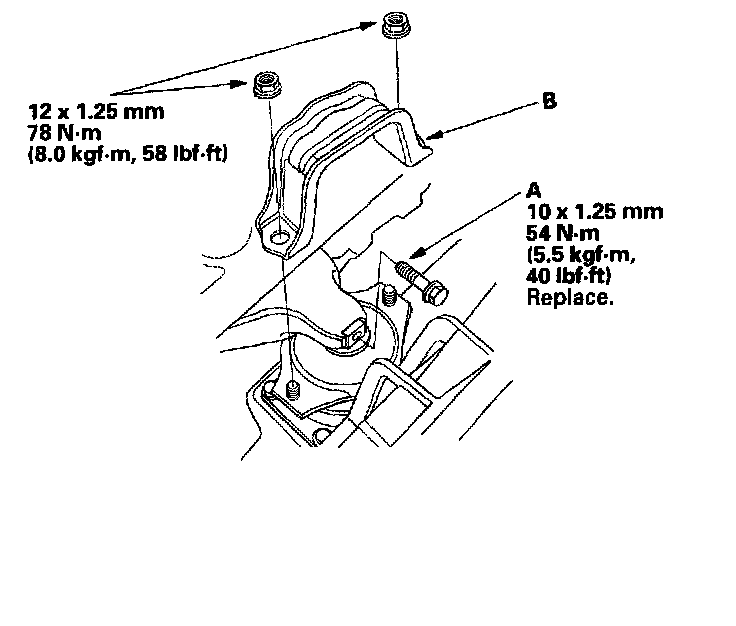 12 x 1.25 mm
78 N·m
(8.0 kgf·m, 58 lbf·ft)

B

A
10 x 1.25 mm
54 N·m
(5.5 kgf·m,
40 lbf·ft)
Replace.