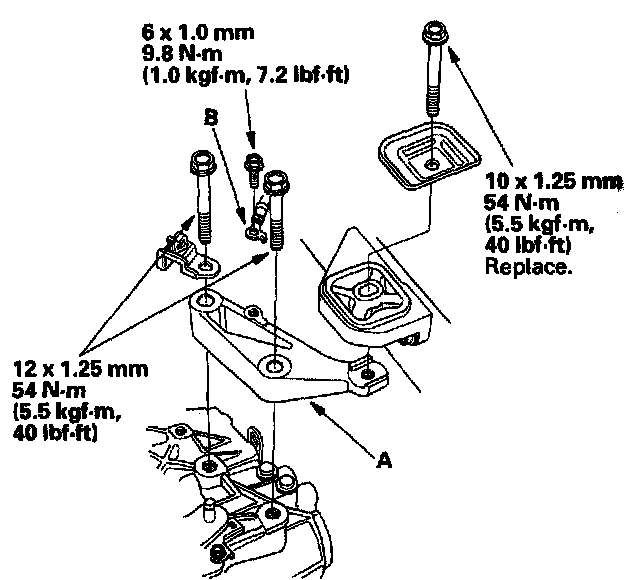 6 x 1.0 mm
9.8 N·m
(1.0 kgf·m, 7.2 lbf·ft)

B

10 x 1.25 mm
54 N·m
(5.5 kgf·m,
40 lbf·ft)
Replace.

12 x 1.25 mm
54 N·m
(5.5 kgf·m,
40 lbf·ft)

A