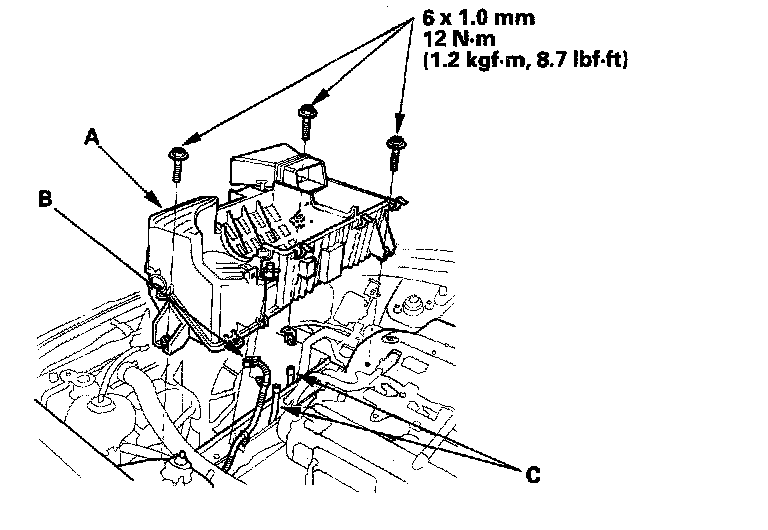 6 x 1.0 mm
12 N·m
(1.2 kgf·m, 8.7 lbf·ft)

A

B

C