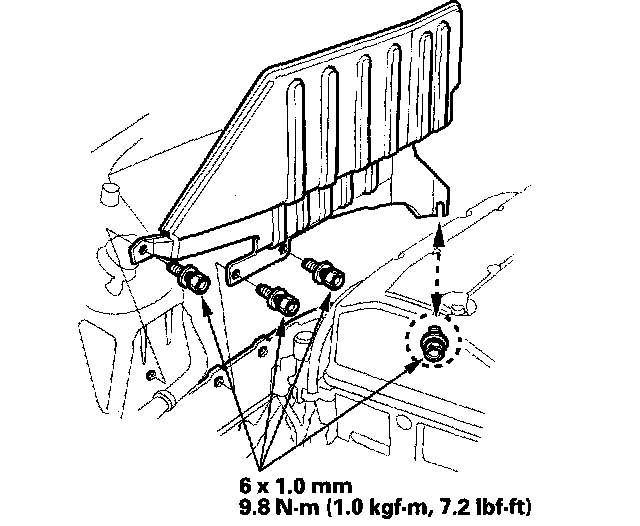 6 x 1.0 mm
9.8 N·m (1.0 kgf·m, 7.2 lbf·ft)