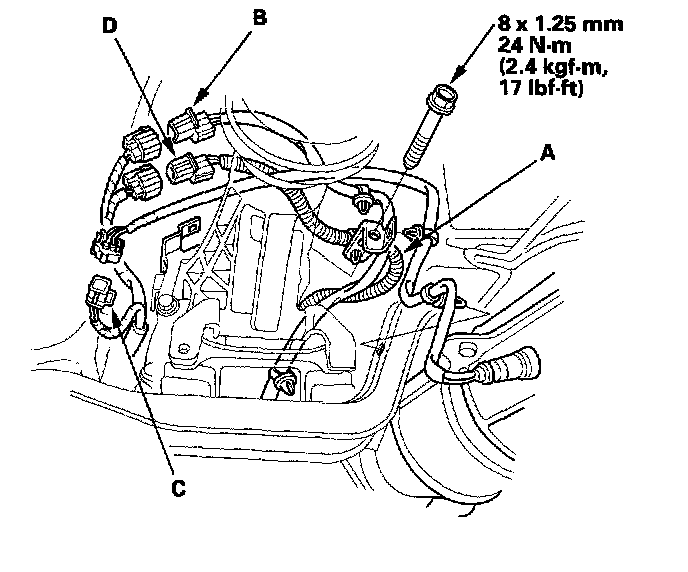 D
B
8 x 1.25 mm
24 N·m
(2.4 kgf·m,
17 lbf·ft)
A
C