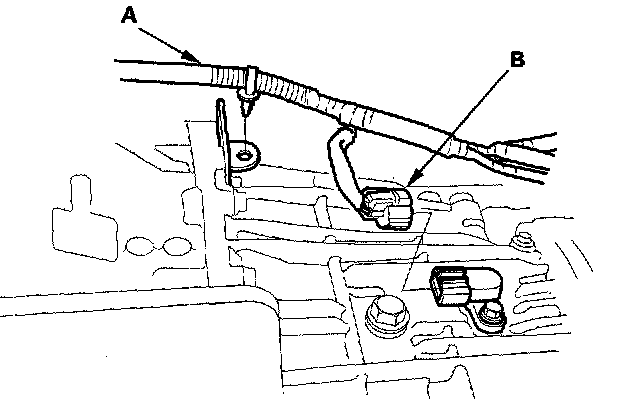 A

B