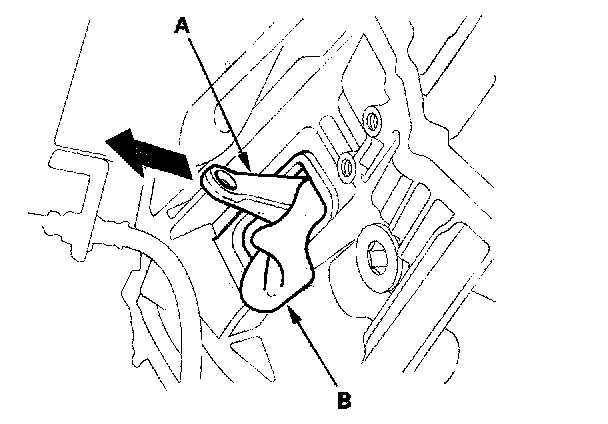 A

B