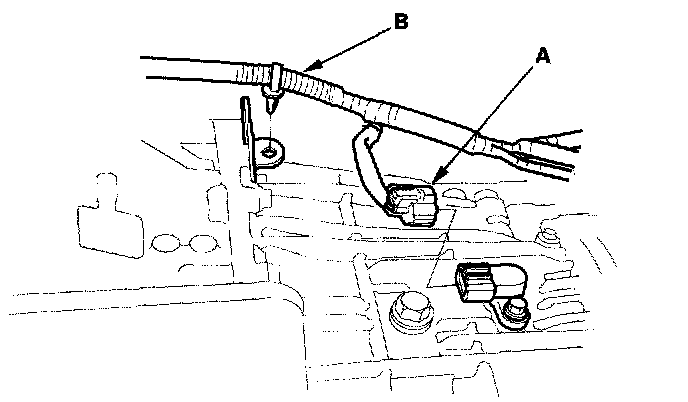 B
A