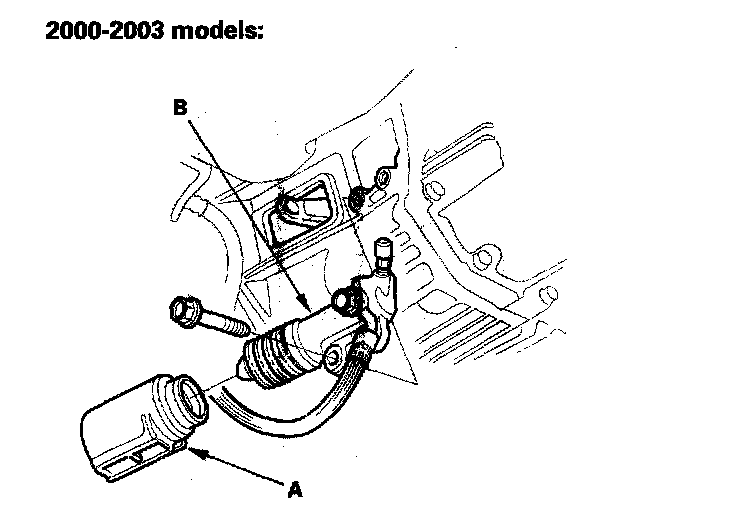 2000-2003 models:

B

A