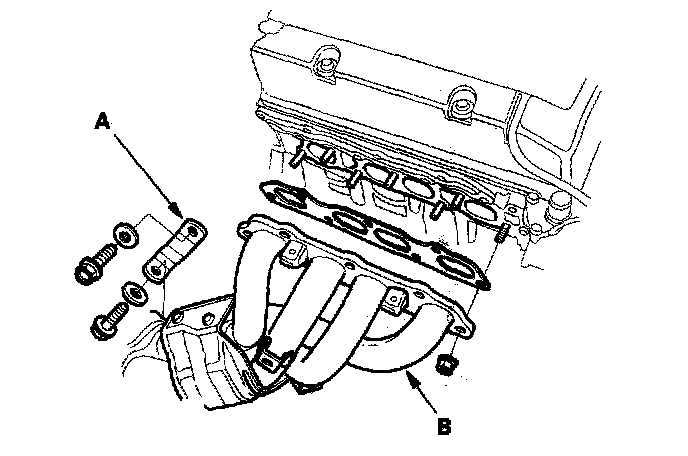 A

B