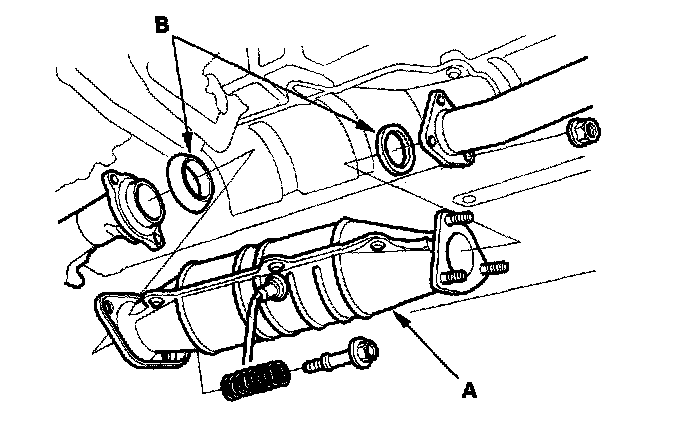 B

A