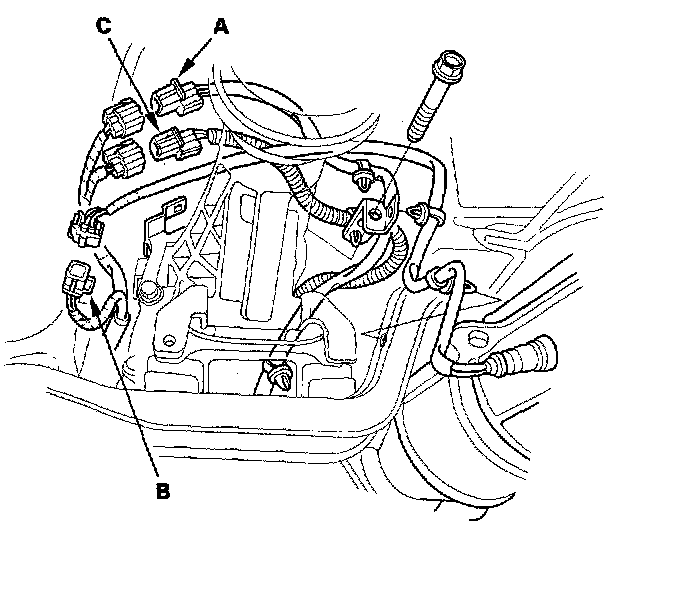 C
A
B