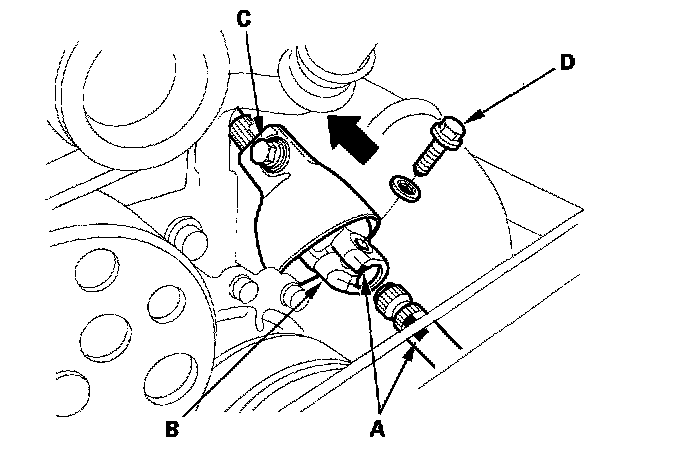 C
D
B
A