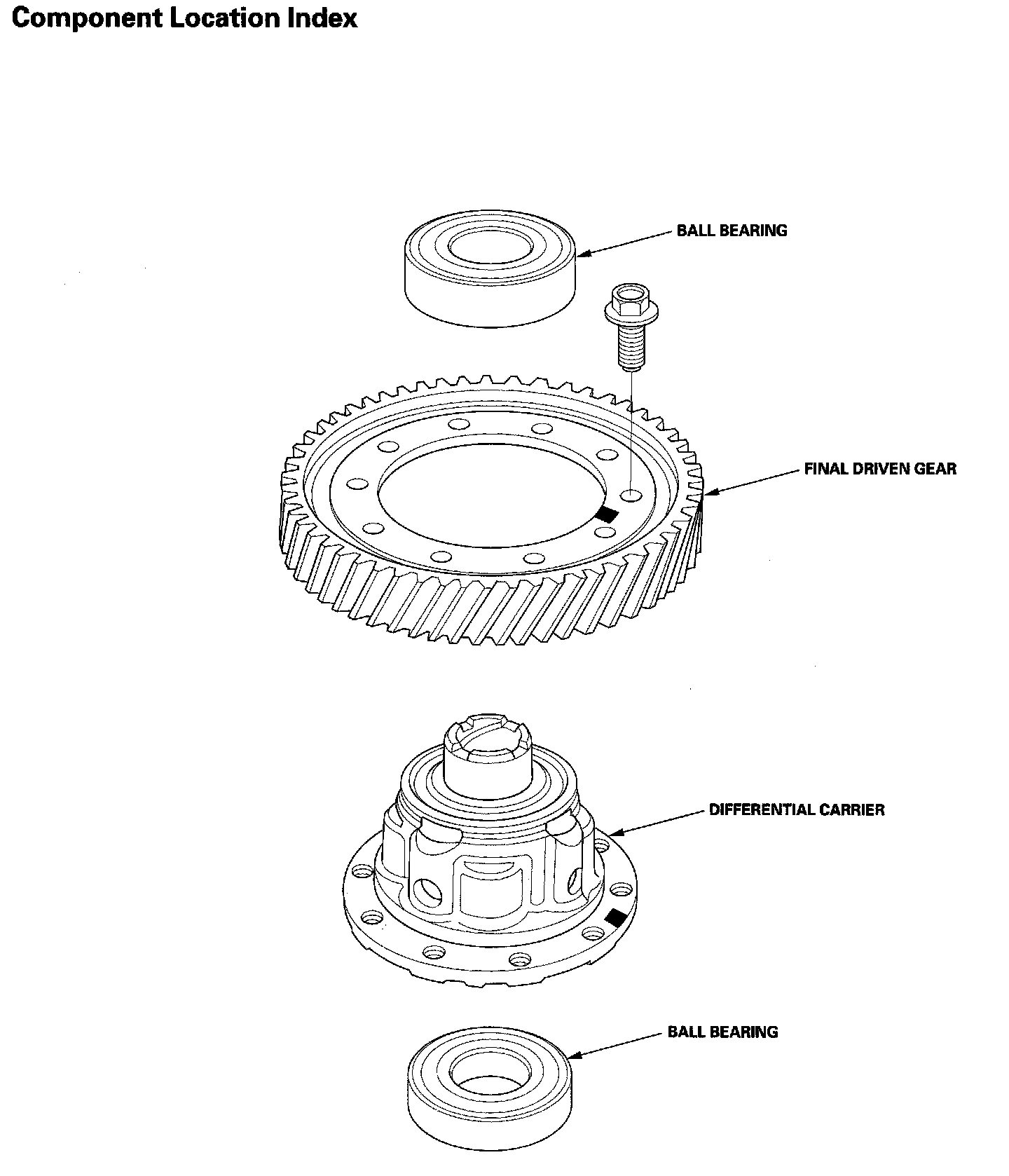 Component Location Index

BALL BEARING

FINAL DRIVEN GEAR

DIFFERENTIAL CARRIER

BALL BEARING