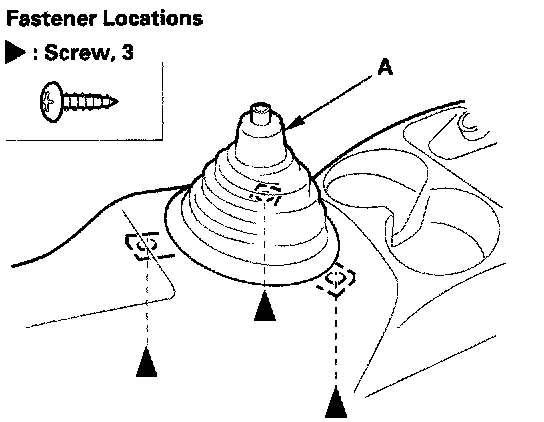 Fastener Locations

▶ : Screw, 3

A